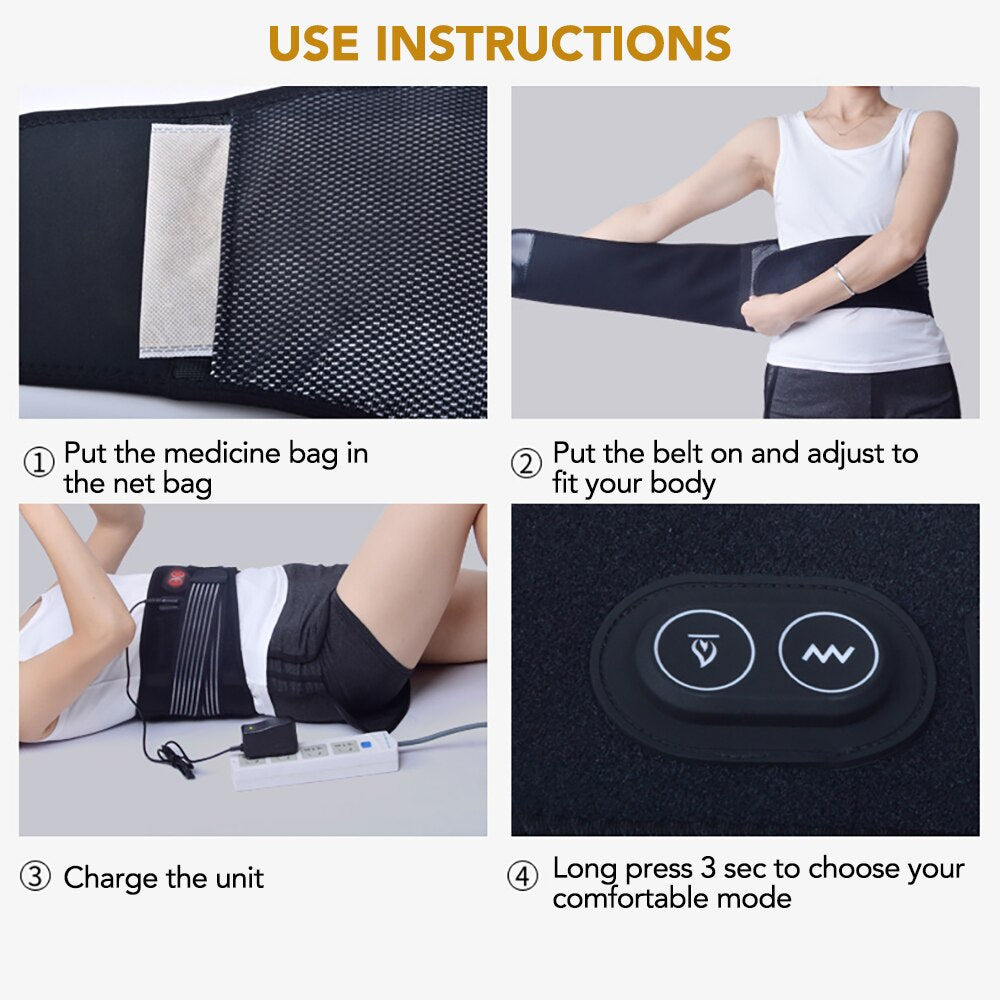 USE INSTRUCTIONS

① Put the medicine bag in the net bag

② Put the belt on and adjust to fit your body

③ Charge the unit

④ Long press 3 sec to choose your comfortable mode