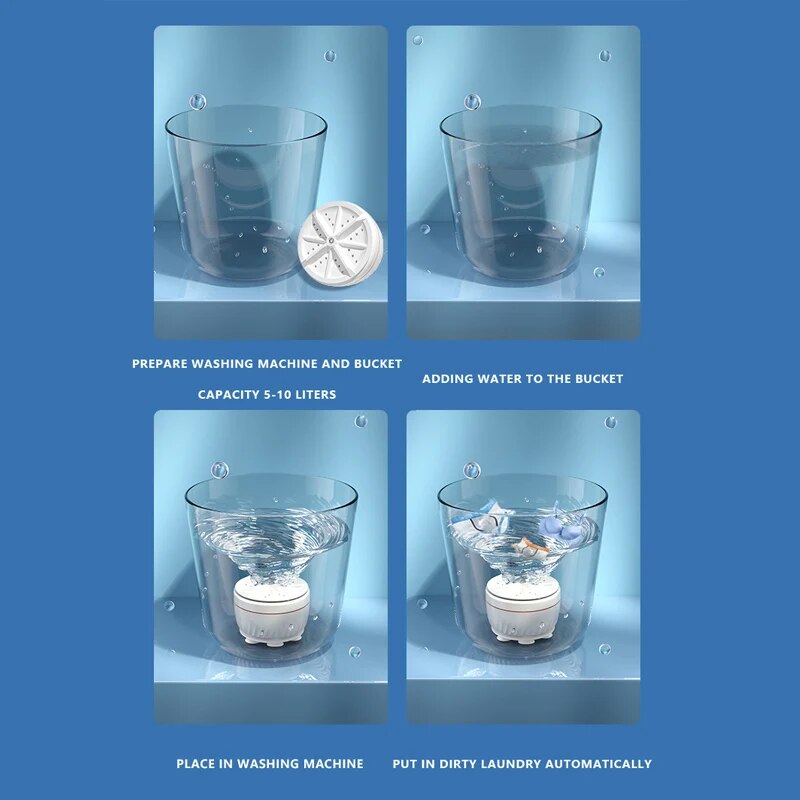 PREPARE WASHING MACHINE AND BUCKET

CAPACITY 5-10 LITERS

ADDING WATER TO THE BUCKET

PLACE IN WASHING MACHINE

PUT IN DIRTY LAUNDRY AUTOMATICALLY