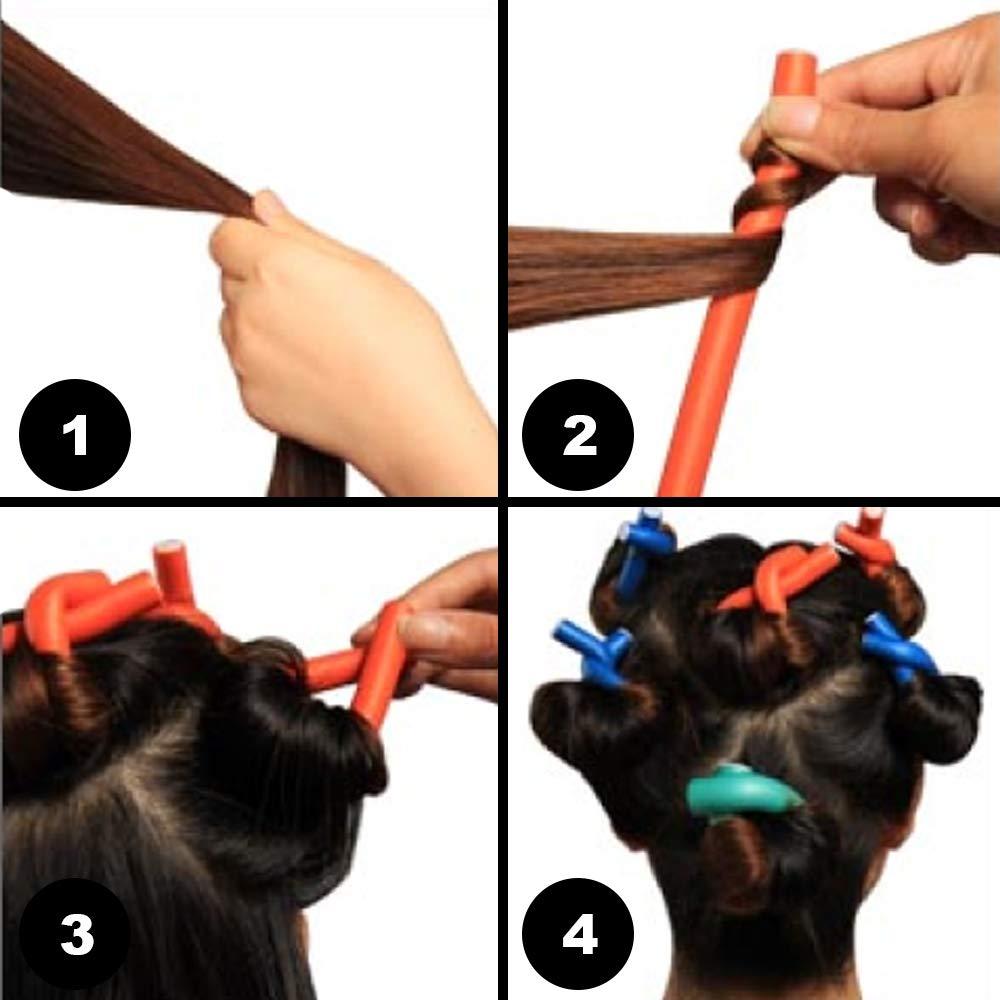 1

2

3

4