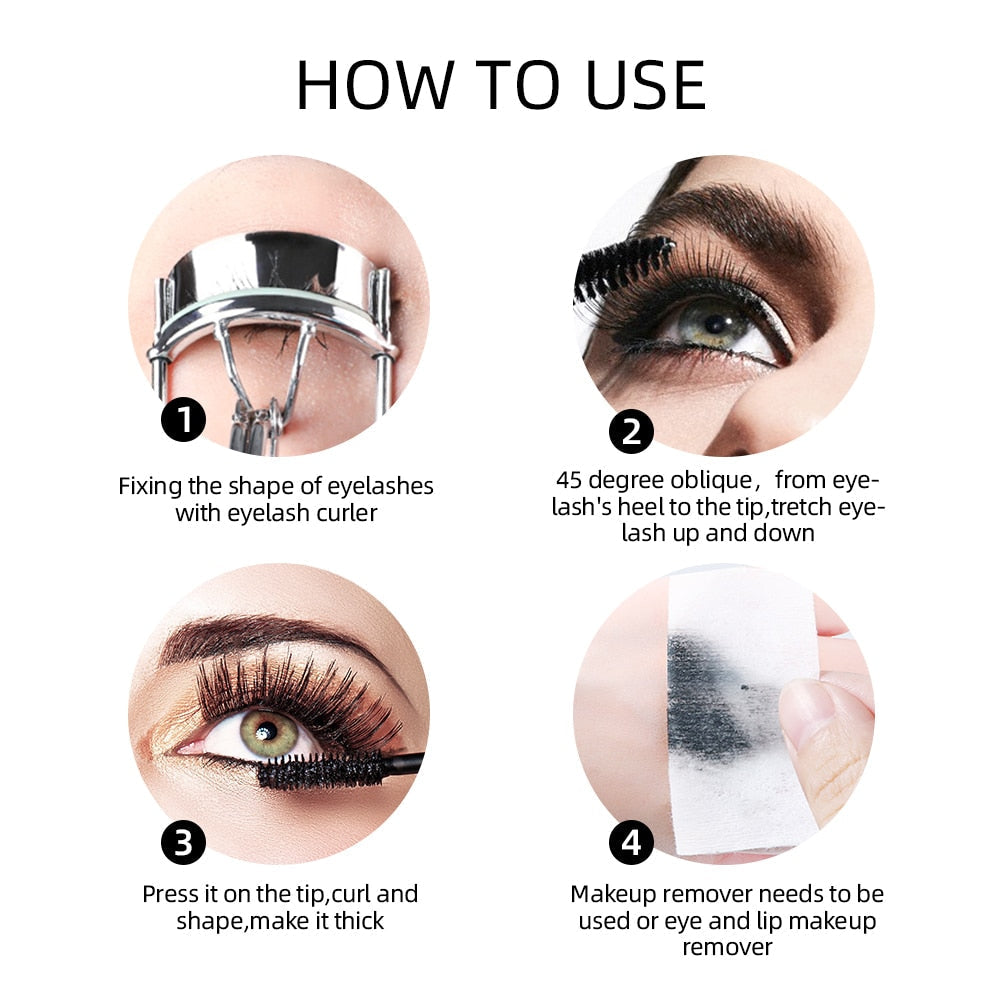 HOW TO USE

1

Fixing the shape of eyelashes with eyelash curler

2

45 degree oblique， from eyelash's heel to the tip,tretch eyelash up and down

3

Press it on the tip,curl and shape,make it thick

4

Makeup remover needs to be used or eye and lip makeup remover