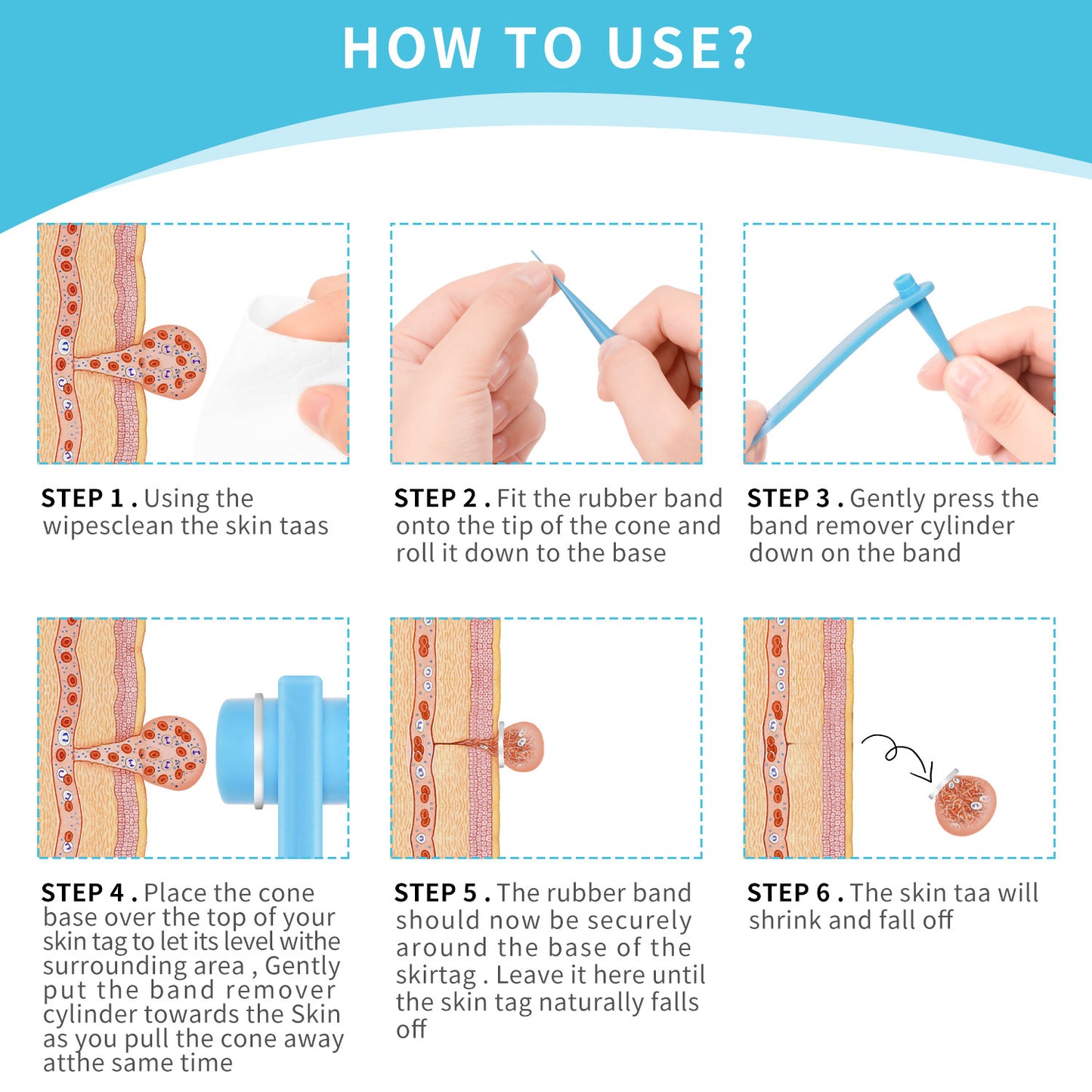 HOW TO USE?

STEP 1 . Using the wipesclean the skin taas

STEP 2 . Fit the rubber band onto the tip of the cone and roll it down to the base

STEP 3 . Gently press the band remover cylinder down on the band

STEP 4 . Place the cone base over the top of your skin tag to let its level withe surrounding area , Gently put the band remover cylinder towards the Skin as you pull the cone away atthe same time

STEP 5 . The rubber band should now be securely around the base of the skirtag . Leave it here until the skin tag naturally falls off

STEP 6 . The skin taa will shrink and fall off